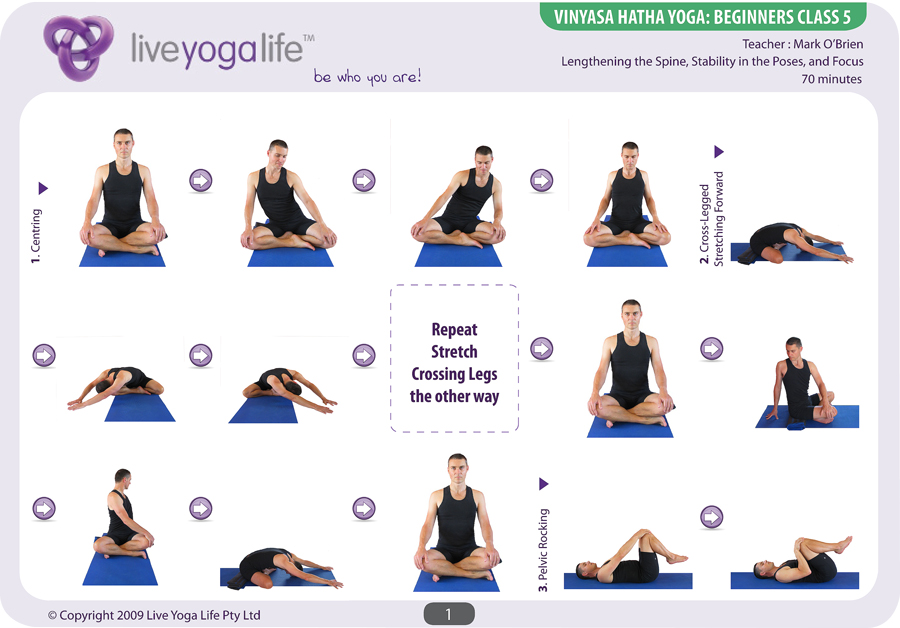 liveyogalife™
be who you are!

VINYASA HATHA YOGA: BEGINNERS CLASS 5
Teacher : Mark O'Brien
Lengthening the Spine, Stability in the Poses, and Focus
70 minutes

1. Centring

2. Cross-Legged Stretching Forward

Repeat Stretch Crossing Legs the other way

3. Pelvic Rocking

© Copyright 2009 Live Yoga Life Pty Ltd

1