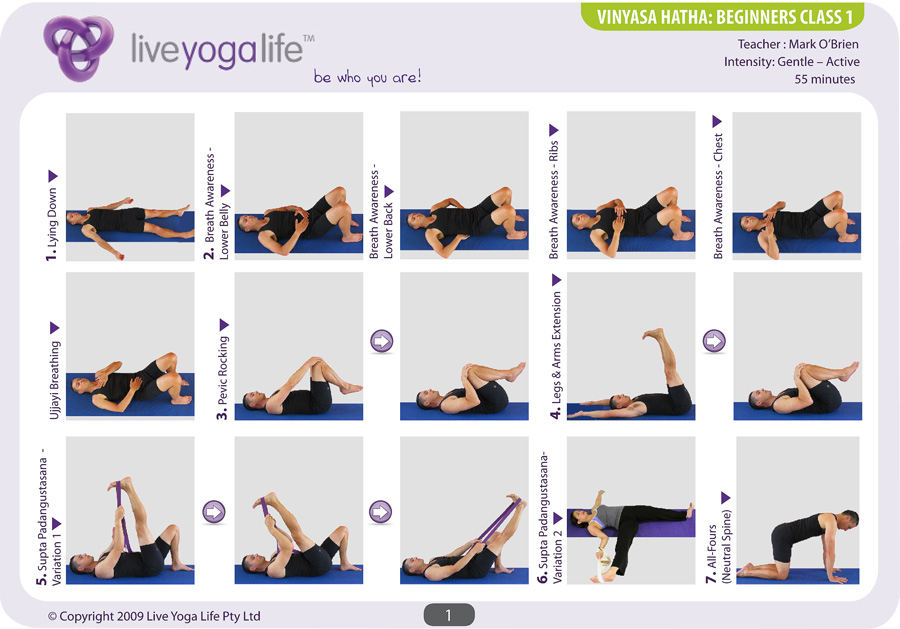 liveyogalife™
be who you are!

VINYASA HATHA: BEGINNERS CLASS 1
Teacher : Mark O'Brien
Intensity: Gentle – Active
55 minutes

1. Lying Down

2. Breath Awareness - Lower Belly

Breath Awareness - Lower Back

Breath Awareness - Ribs

Breath Awareness - Chest

Ujjayi Breathing

3. Pevic Rocking

4. Legs & Arms Extension

5. Supta Padangustasana - Variation 1

6. Supta Padangustasana- Variation 2

7. All-Fours (Neutral Spine)

© Copyright 2009 Live Yoga Life Pty Ltd

1