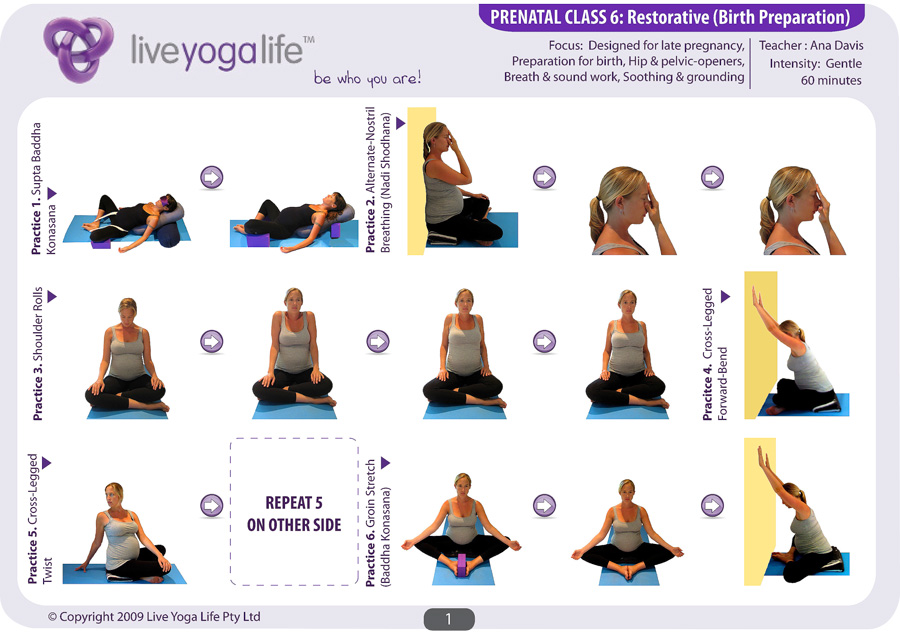 liveyogalife™
be who you are!

PRENATAL CLASS 6: Restorative (Birth Preparation)

Focus: Designed for late pregnancy, Preparation for birth, Hip & pelvic-openers, Breath & sound work, Soothing & grounding

Teacher : Ana Davis
Intensity: Gentle
60 minutes

Practice 1. Supta Baddha Konasana

Practice 2. Alternate-Nostril Breathing (Nadi Shodhana)

Practice 3. Shoulder Rolls

Practice 4. Cross-Legged Forward-Bend

Practice 5. Cross-Legged Twist

REPEAT 5 ON OTHER SIDE

Practice 6. Groin Stretch (Baddha Konasana)

© Copyright 2009 Live Yoga Life Pty Ltd

1