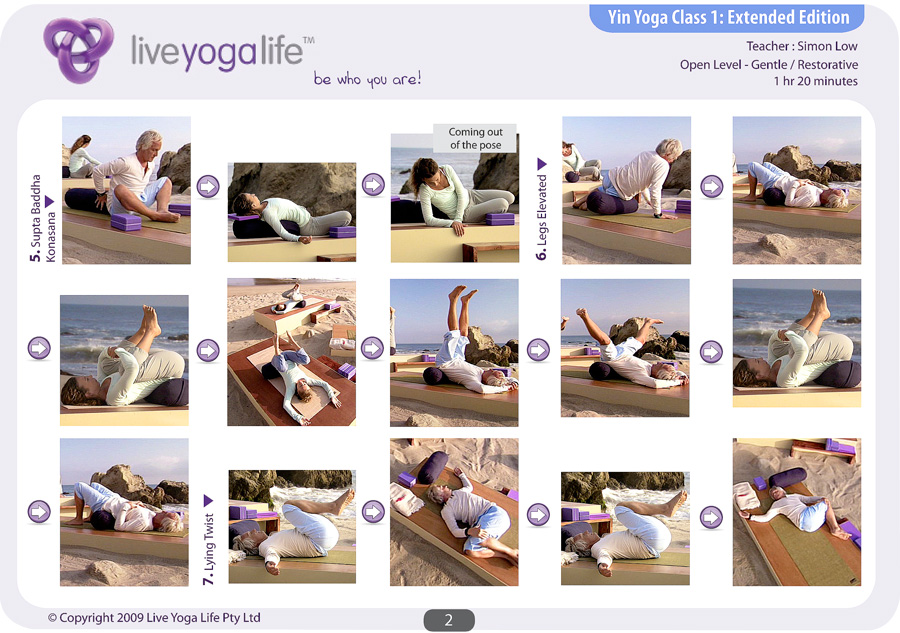 liveyogalife™
be who you are!

Yin Yoga Class 1: Extended Edition
Teacher : Simon Low
Open Level - Gentle / Restorative
1 hr 20 minutes

5. Supta Baddha Konasana

Coming out of the pose

6. Legs Elevated

7. Lying Twist

© Copyright 2009 Live Yoga Life Pty Ltd

2